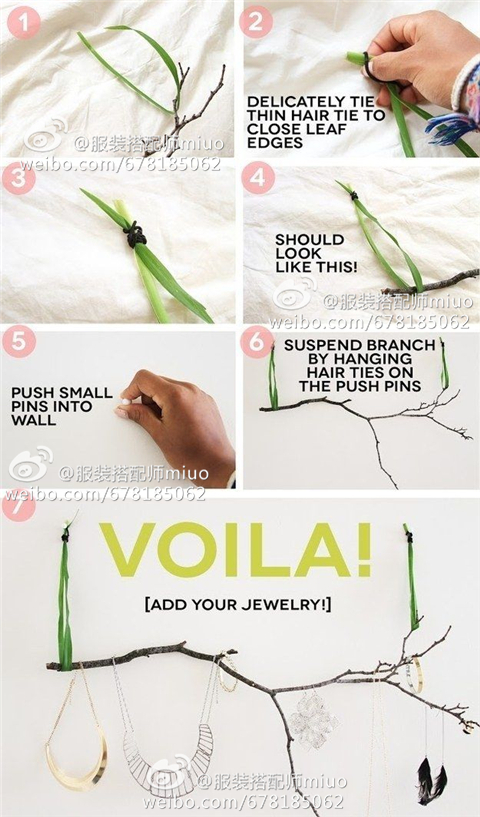 1

@服装搭配师miuo
weibo.com/678185062

2

DELICATELY TIE THIN HAIR TIE TO CLOSE LEAF EDGES

3

4

SHOULD LOOK LIKE THIS!

@服装搭配师miuo
weibo.com/678185062

5

PUSH SMALL PINS INTO WALL

@服装搭配师miuo
weibo.com/678185062

6

SUSPEND BRANCH BY HANGING HAIR TIES ON THE PUSH PINS

7

VOILA!

[ADD YOUR JEWELRY!]

@服装搭配师miuo
weibo.com/678185062