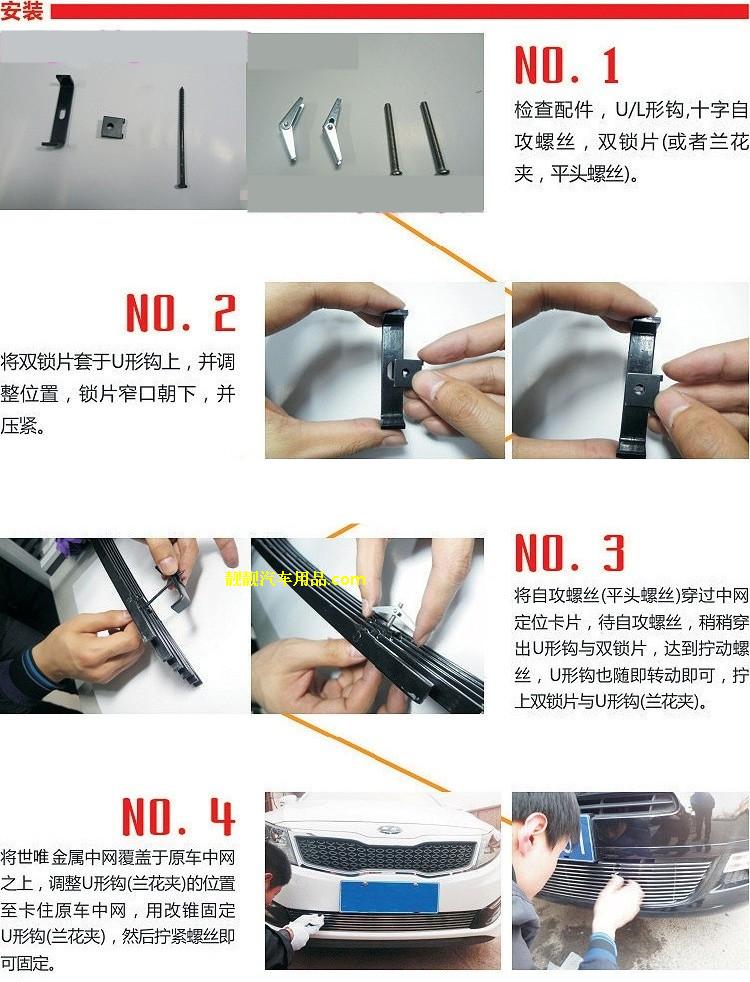 安装

NO. 1

检查配件，U/L形钩,十字自攻螺丝，双锁片(或者兰花夹，平头螺丝)。

NO. 2

将双锁片套于U形钩上，并调整位置，锁片窄口朝下，并压紧。

靓靓汽车用品.com

NO. 3

将自攻螺丝(平头螺丝)穿过中网定位卡片，待自攻螺丝，稍稍穿出U形钩与双锁片，达到拧动螺丝，U形钩也随即转动即可，拧上双锁片与U形钩(兰花夹)。

NO. 4

将世唯金属中网覆盖于原车中网之上，调整U形钩(兰花夹)的位置至卡住原车中网，用改锥固定U形钩(兰花夹)，然后拧紧螺丝即可固定。