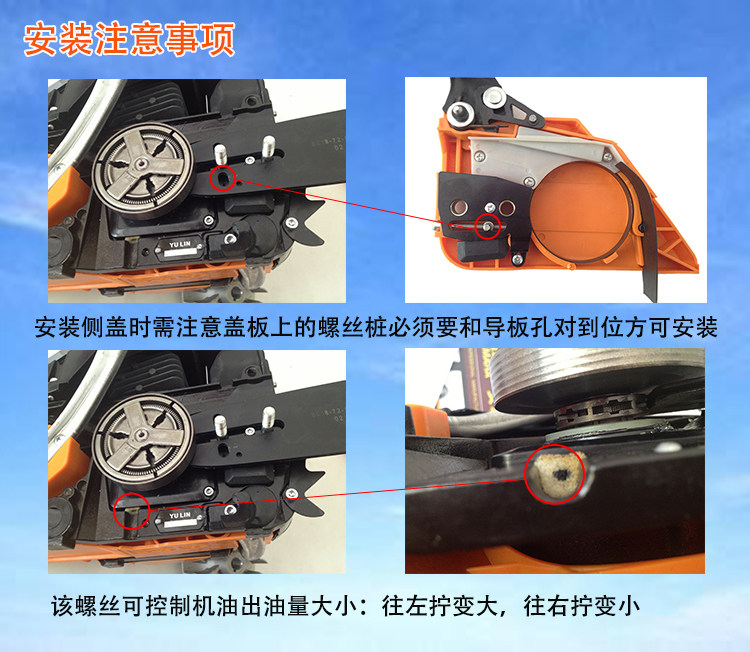 安装注意事项

YU LIN

安装侧盖时需注意盖板上的螺丝桩必须要和导板孔对到位方可安装

YU LIN

该螺丝可控制机油出油量大小：往左拧变大，往右拧变小